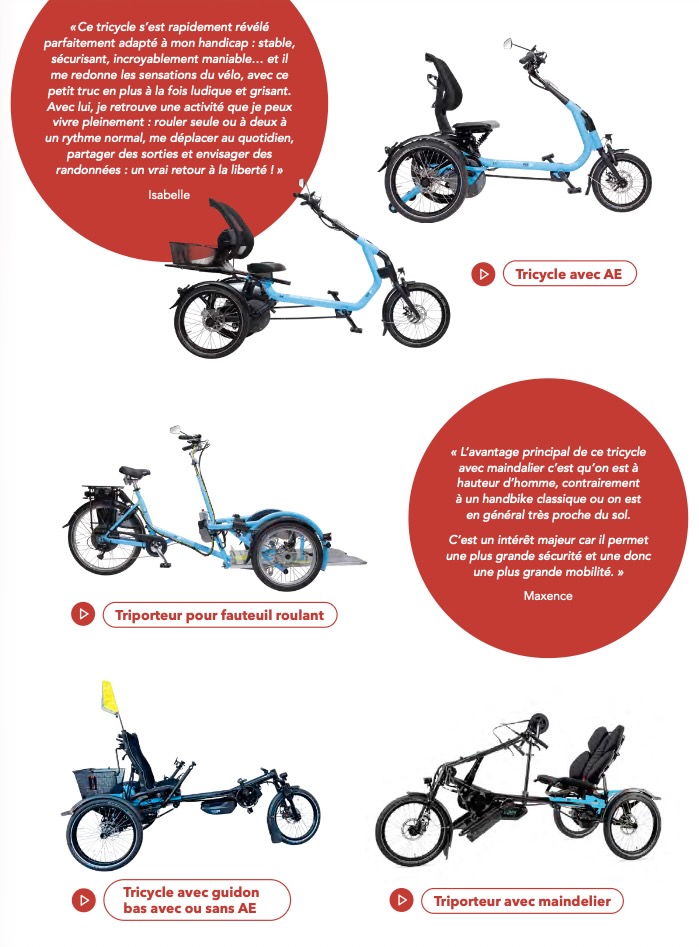 « Ce tricycle s'est rapidement révélé parfaitement adapté à mon handicap : stable, sécurisant, incroyablement maniable… et il me redonne les sensations du vélo, avec ce petit truc en plus à la fois ludique et grisant. Avec lui, je retrouve une activité que je peux vivre pleinement : rouler seule ou à deux à un rythme normal, me déplacer au quotidien, partager des sorties et envisager des randonnées : un vrai retour à la liberté ! »

Isabelle

Tricycle avec AE

« L'avantage principal de ce tricycle avec maindalier c'est qu'on est à hauteur d'homme, contrairement à un handbike classique ou on est en général très proche du sol.

C'est un intérêt majeur car il permet une plus grande sécurité et une donc une plus grande mobilité. »

Maxence

Triporteur pour fauteuil roulant

Tricycle avec guidon bas avec ou sans AE

Triporteur avec maindelier